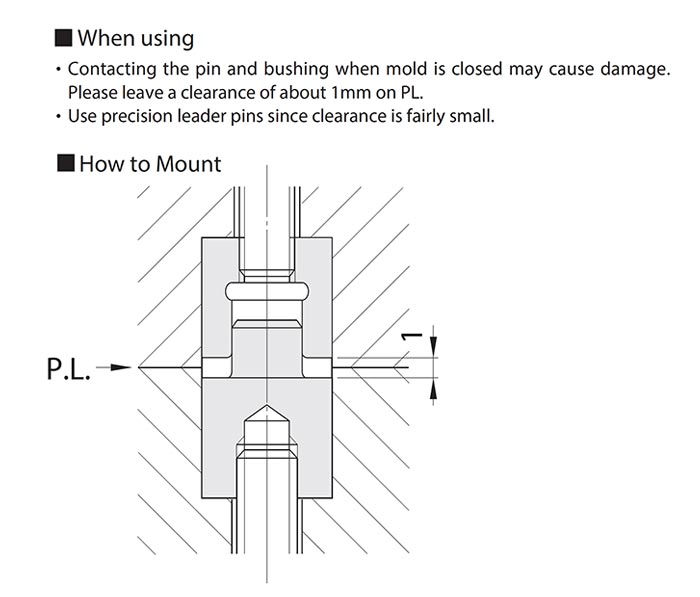 ■ When using
・Contacting the pin and bushing when mold is closed may cause damage. Please leave a clearance of about 1mm on PL.
・Use precision leader pins since clearance is fairly small.

■ How to Mount

P.L.

1